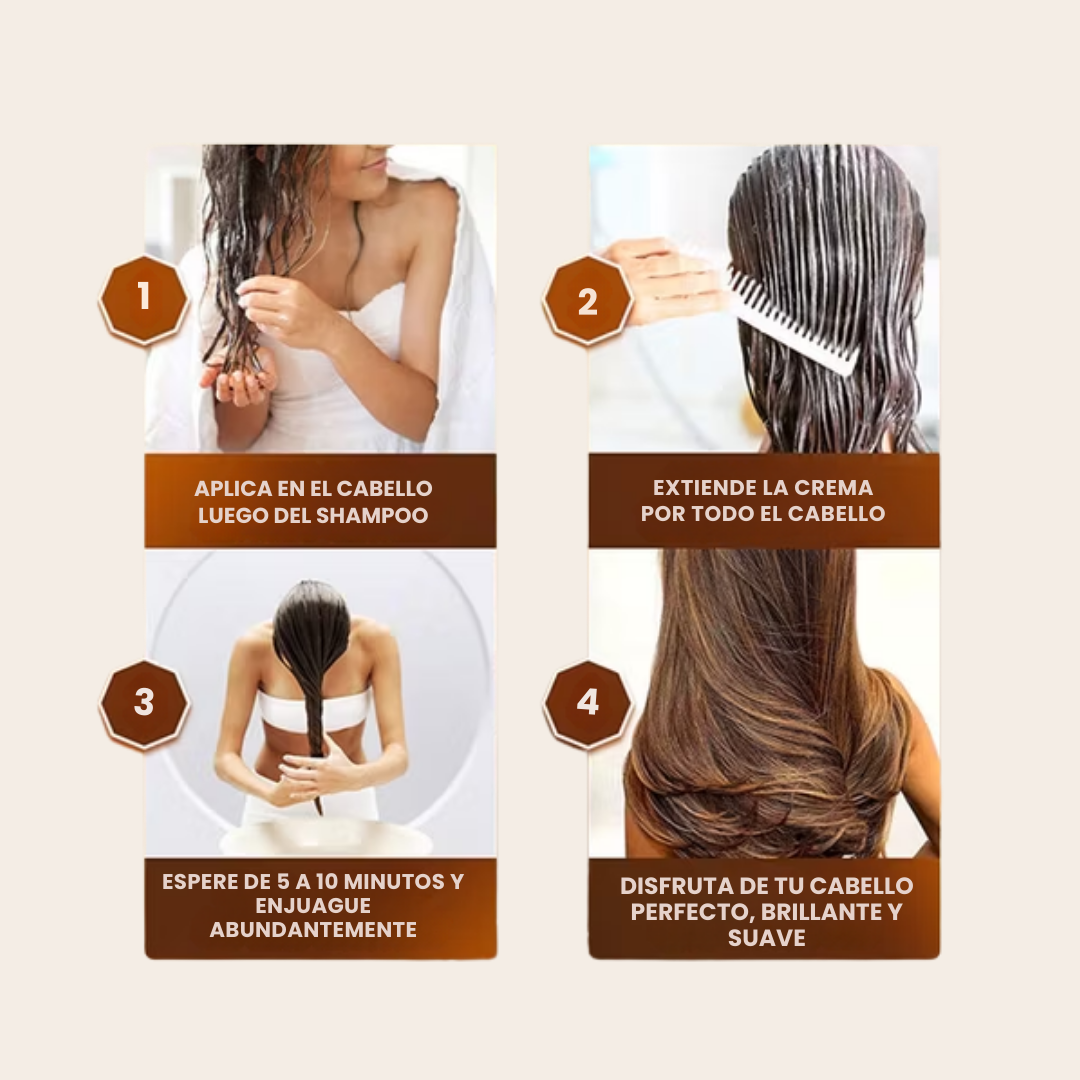 1

APLICA EN EL CABELLO LUEGO DEL SHAMPOO

2

EXTIENDE LA CREMA POR TODO EL CABELLO

3

ESPERE DE 5 A 10 MINUTOS Y ENJUAGUE ABUNDANTEMENTE

4

DISFRUTA DE TU CABELLO PERFECTO, BRILLANTE Y SUAVE